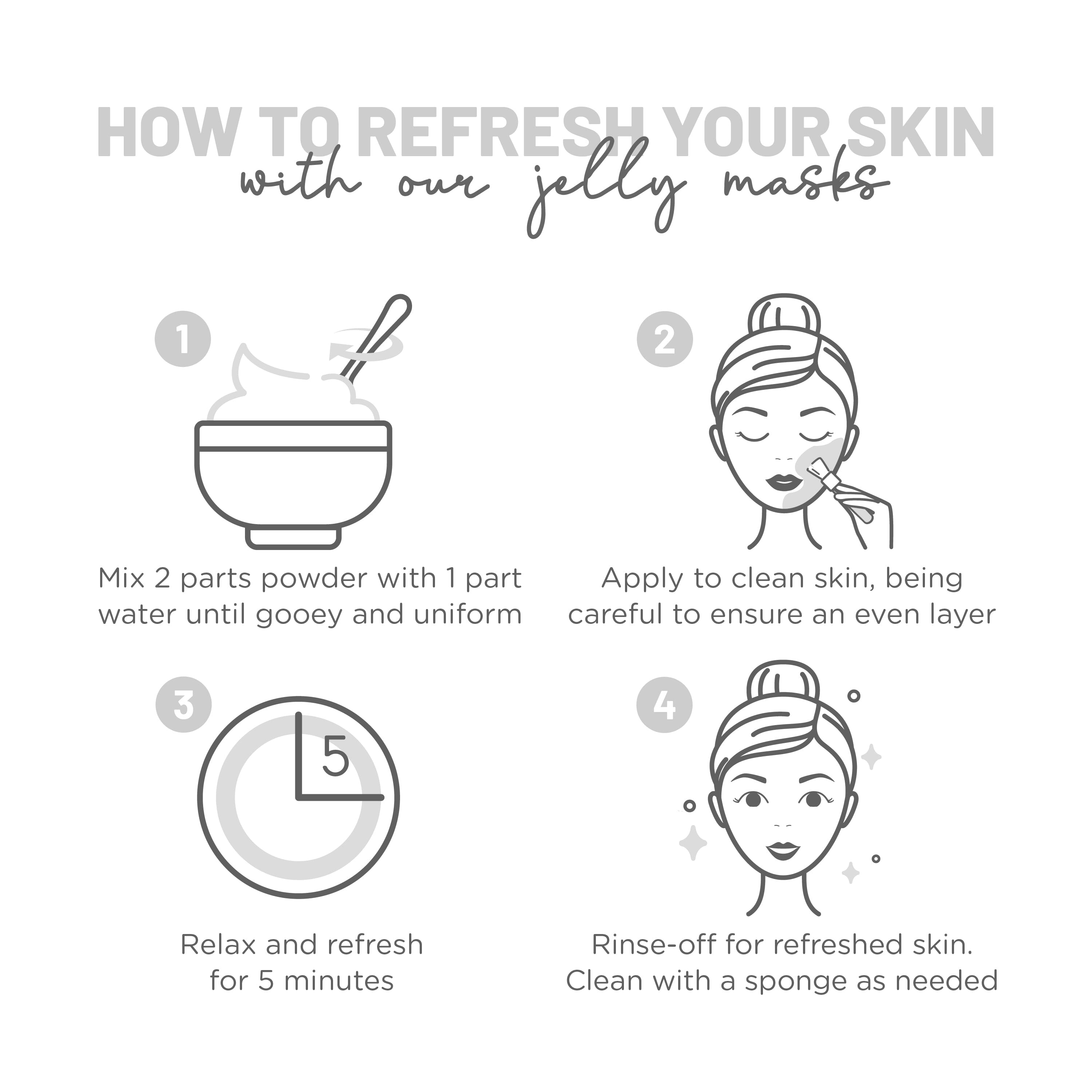 HOW TO REFRESH YOUR SKIN
with our jelly masks

1

Mix 2 parts powder with 1 part water until gooey and uniform

2

Apply to clean skin, being careful to ensure an even layer

3

5

Relax and refresh for 5 minutes

4

Rinse-off for refreshed skin. Clean with a sponge as needed