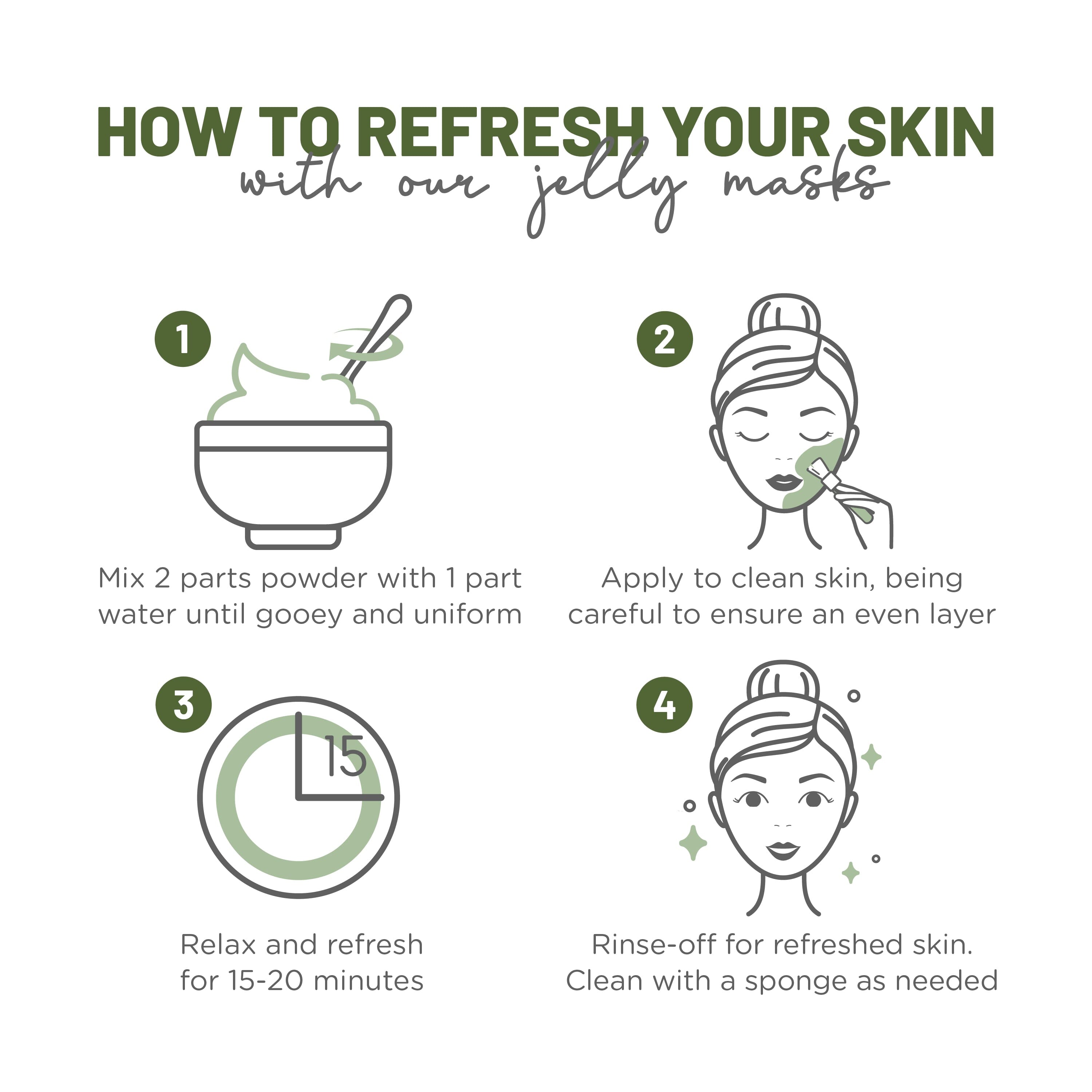 HOW TO REFRESH YOUR SKIN
with our jelly masks

1

Mix 2 parts powder with 1 part water until gooey and uniform

2

Apply to clean skin, being careful to ensure an even layer

3

15

Relax and refresh for 15-20 minutes

4

Rinse-off for refreshed skin. Clean with a sponge as needed