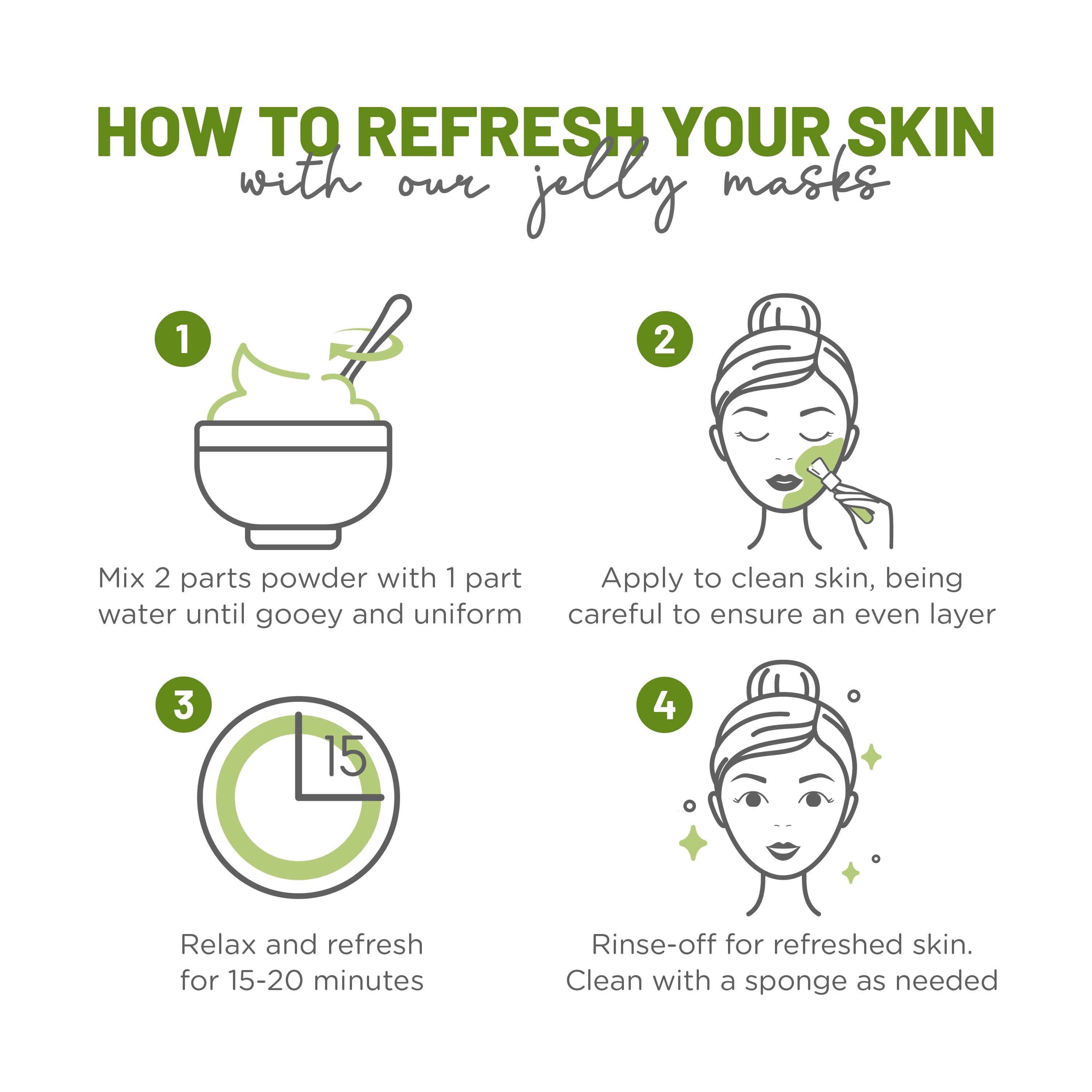 HOW TO REFRESH YOUR SKIN
with our jelly masks

1

Mix 2 parts powder with 1 part water until gooey and uniform

2

Apply to clean skin, being careful to ensure an even layer

3

15

Relax and refresh for 15-20 minutes

4

Rinse-off for refreshed skin. Clean with a sponge as needed