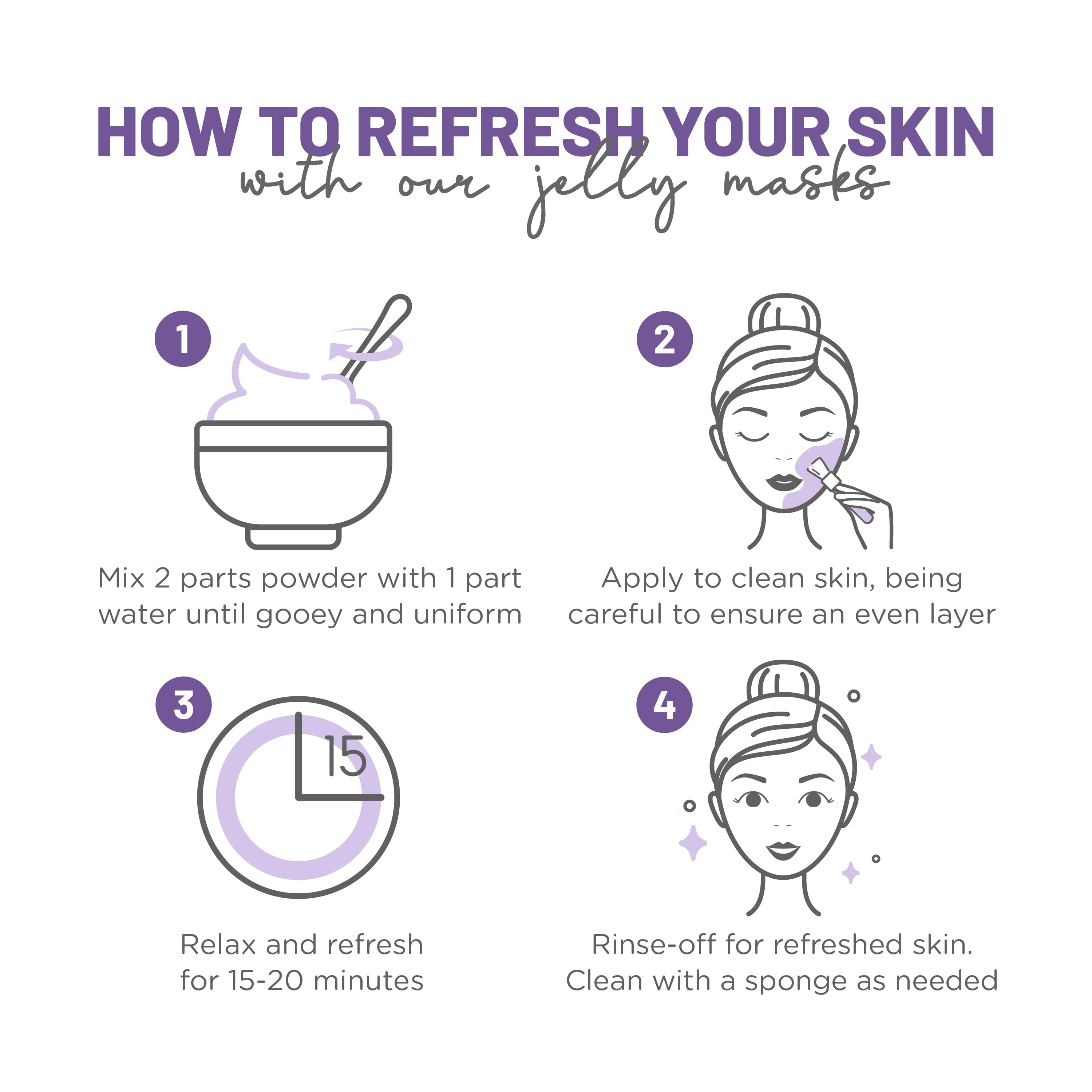 HOW TO REFRESH YOUR SKIN
with our jelly masks

1

Mix 2 parts powder with 1 part water until gooey and uniform

2

Apply to clean skin, being careful to ensure an even layer

3

15

Relax and refresh for 15-20 minutes

4

Rinse-off for refreshed skin. Clean with a sponge as needed