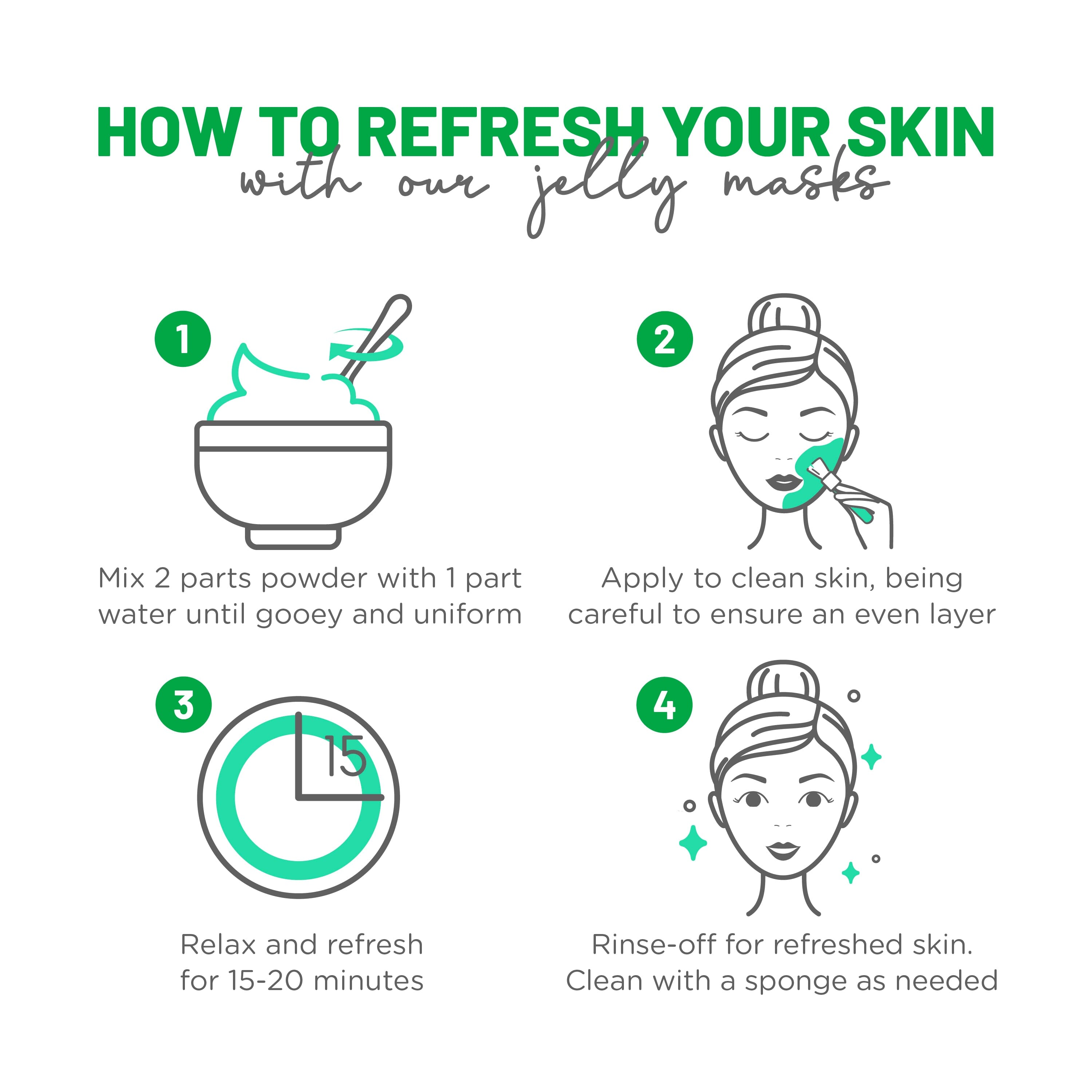 HOW TO REFRESH YOUR SKIN
with our jelly masks

1

Mix 2 parts powder with 1 part water until gooey and uniform

2

Apply to clean skin, being careful to ensure an even layer

3

15

Relax and refresh for 15-20 minutes

4

Rinse-off for refreshed skin. Clean with a sponge as needed