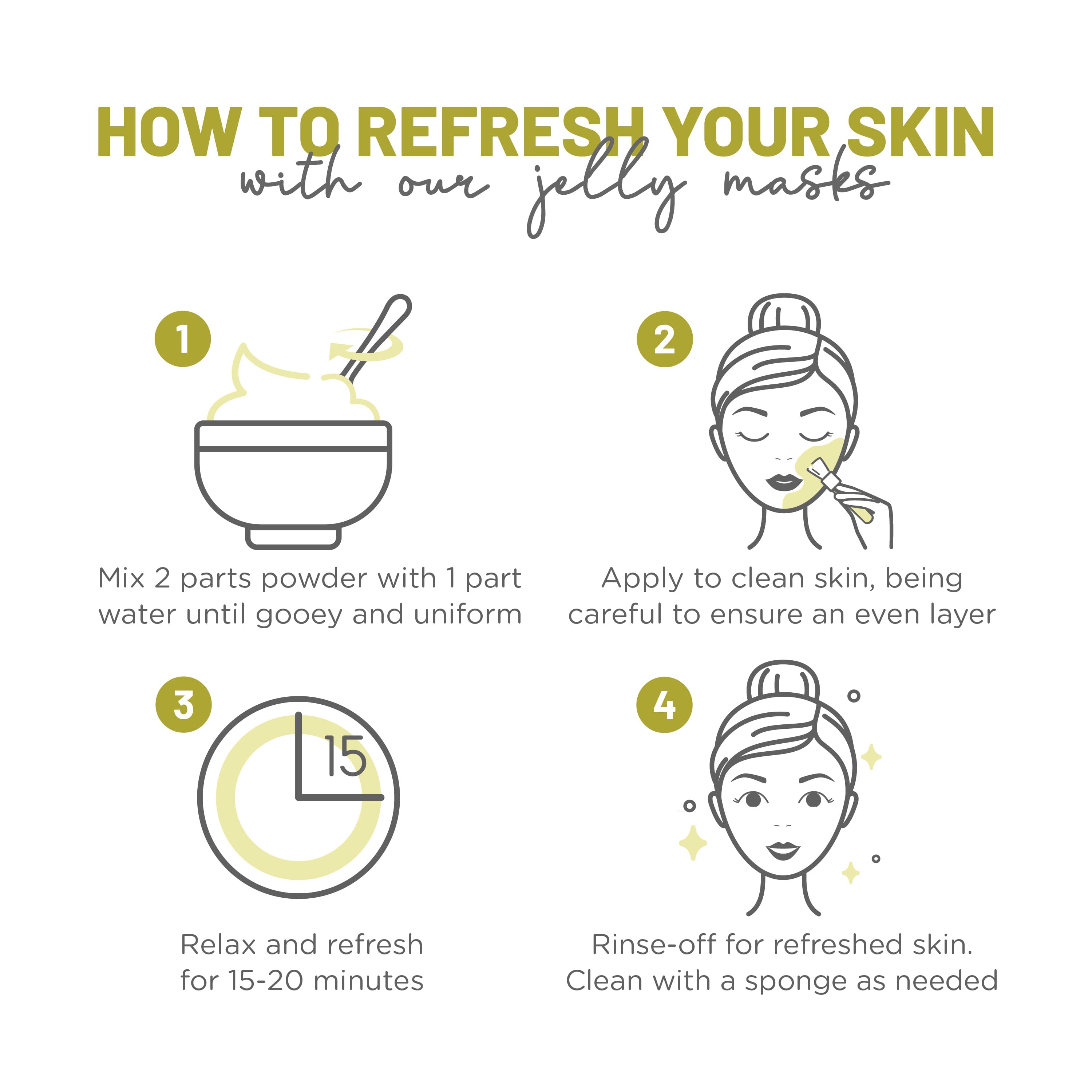 HOW TO REFRESH YOUR SKIN
with our jelly masks

1

Mix 2 parts powder with 1 part water until gooey and uniform

2

Apply to clean skin, being careful to ensure an even layer

3

15

Relax and refresh for 15-20 minutes

4

Rinse-off for refreshed skin. Clean with a sponge as needed