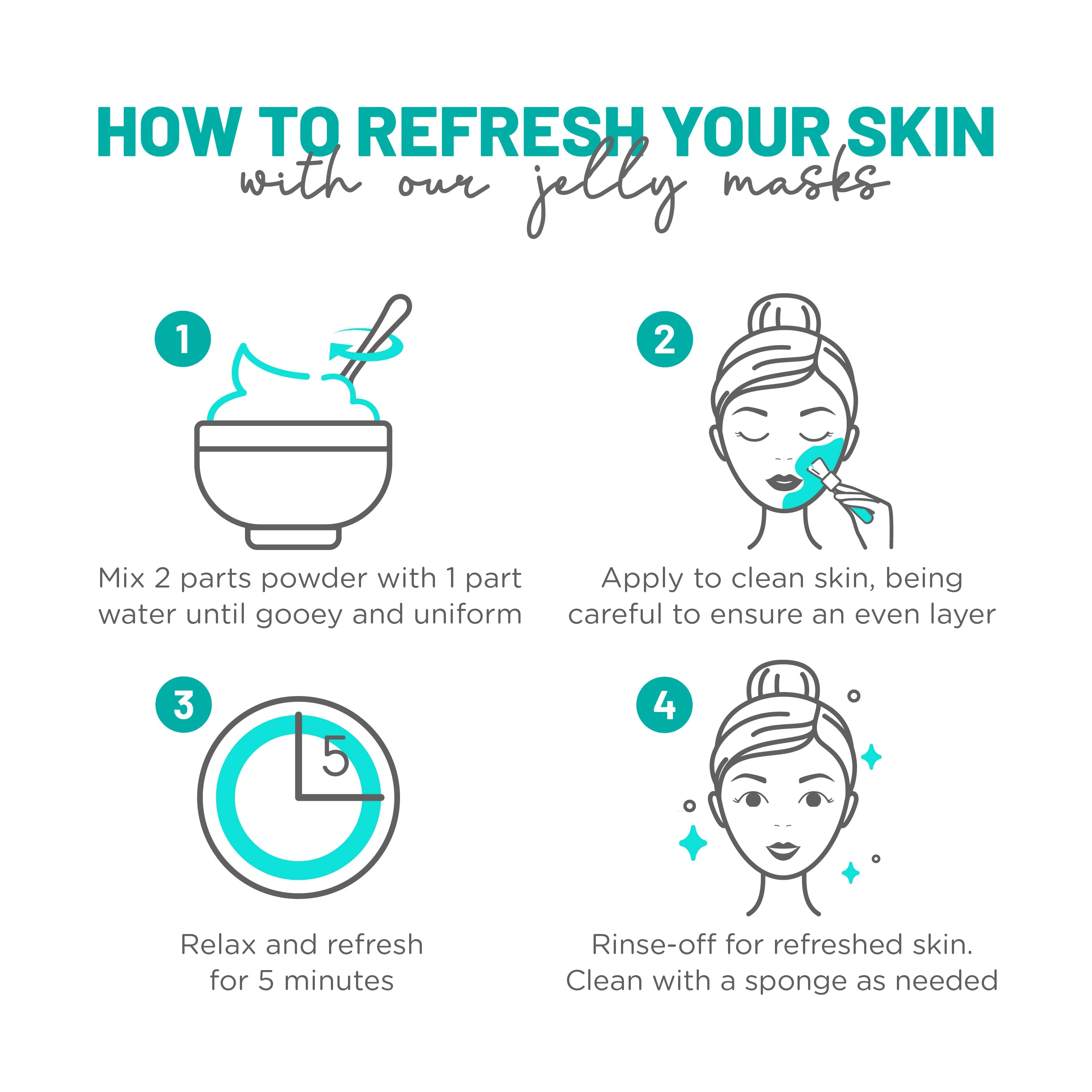 HOW TO REFRESH YOUR SKIN
with our jelly masks

1

Mix 2 parts powder with 1 part water until gooey and uniform

2

Apply to clean skin, being careful to ensure an even layer

3

5

Relax and refresh for 5 minutes

4

Rinse-off for refreshed skin. Clean with a sponge as needed