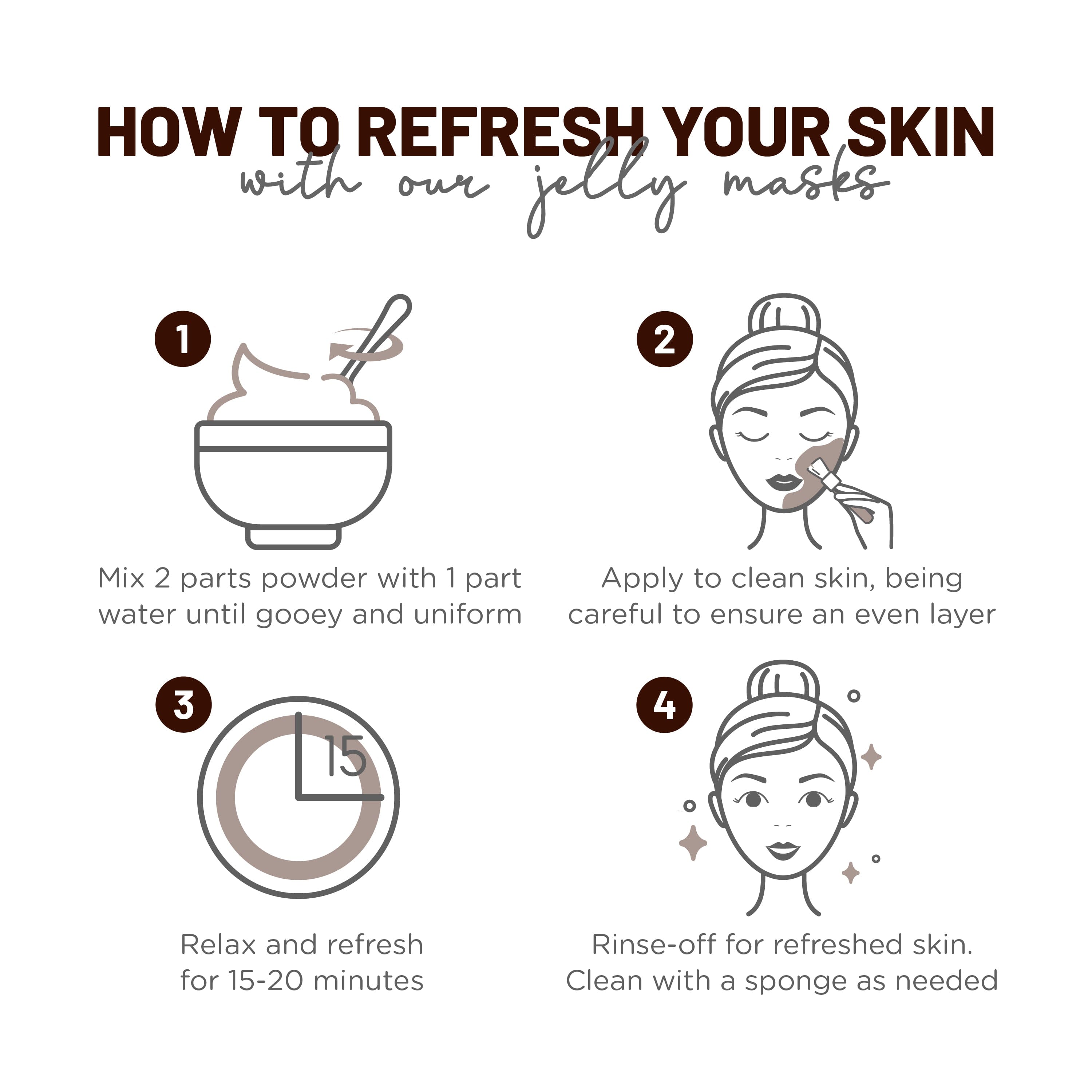 HOW TO REFRESH YOUR SKIN
with our jelly masks

1

Mix 2 parts powder with 1 part water until gooey and uniform

2

Apply to clean skin, being careful to ensure an even layer

3

15

Relax and refresh for 15-20 minutes

4

Rinse-off for refreshed skin. Clean with a sponge as needed