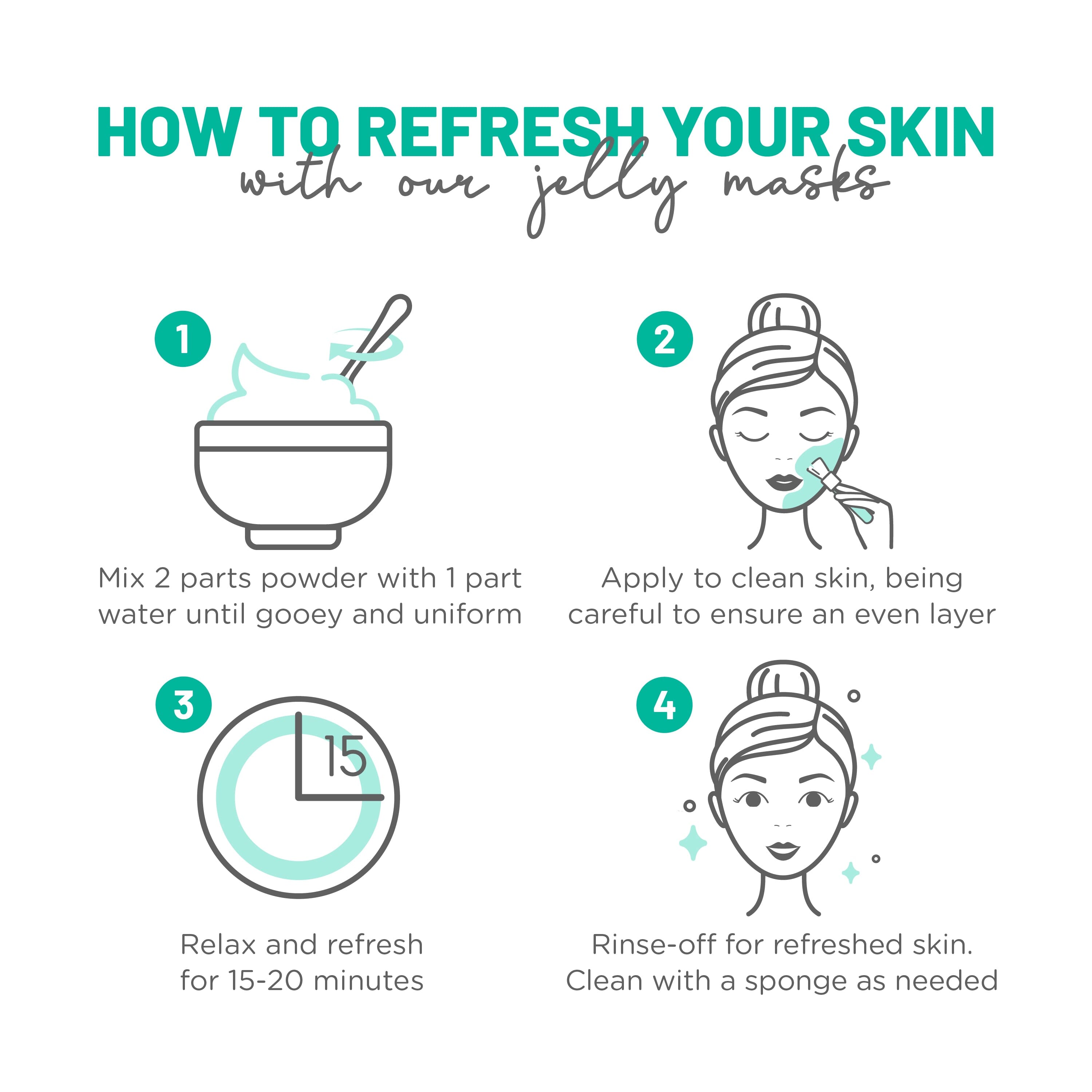 HOW TO REFRESH YOUR SKIN
with our jelly masks

1

Mix 2 parts powder with 1 part water until gooey and uniform

2

Apply to clean skin, being careful to ensure an even layer

3

15

Relax and refresh for 15-20 minutes

4

Rinse-off for refreshed skin. Clean with a sponge as needed