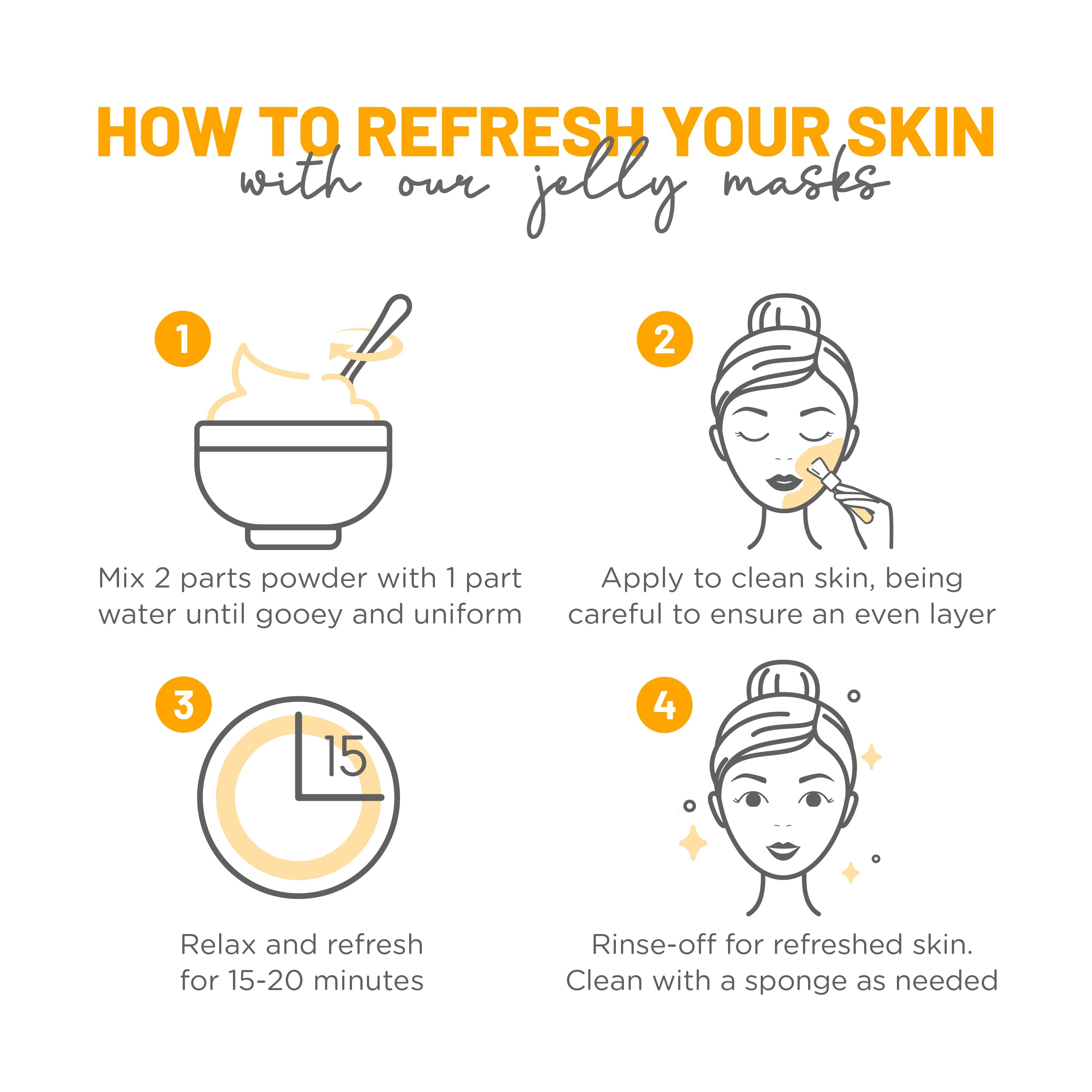 HOW TO REFRESH YOUR SKIN
with our jelly masks

1

Mix 2 parts powder with 1 part water until gooey and uniform

2

Apply to clean skin, being careful to ensure an even layer

3

15

Relax and refresh for 15-20 minutes

4

Rinse-off for refreshed skin. Clean with a sponge as needed