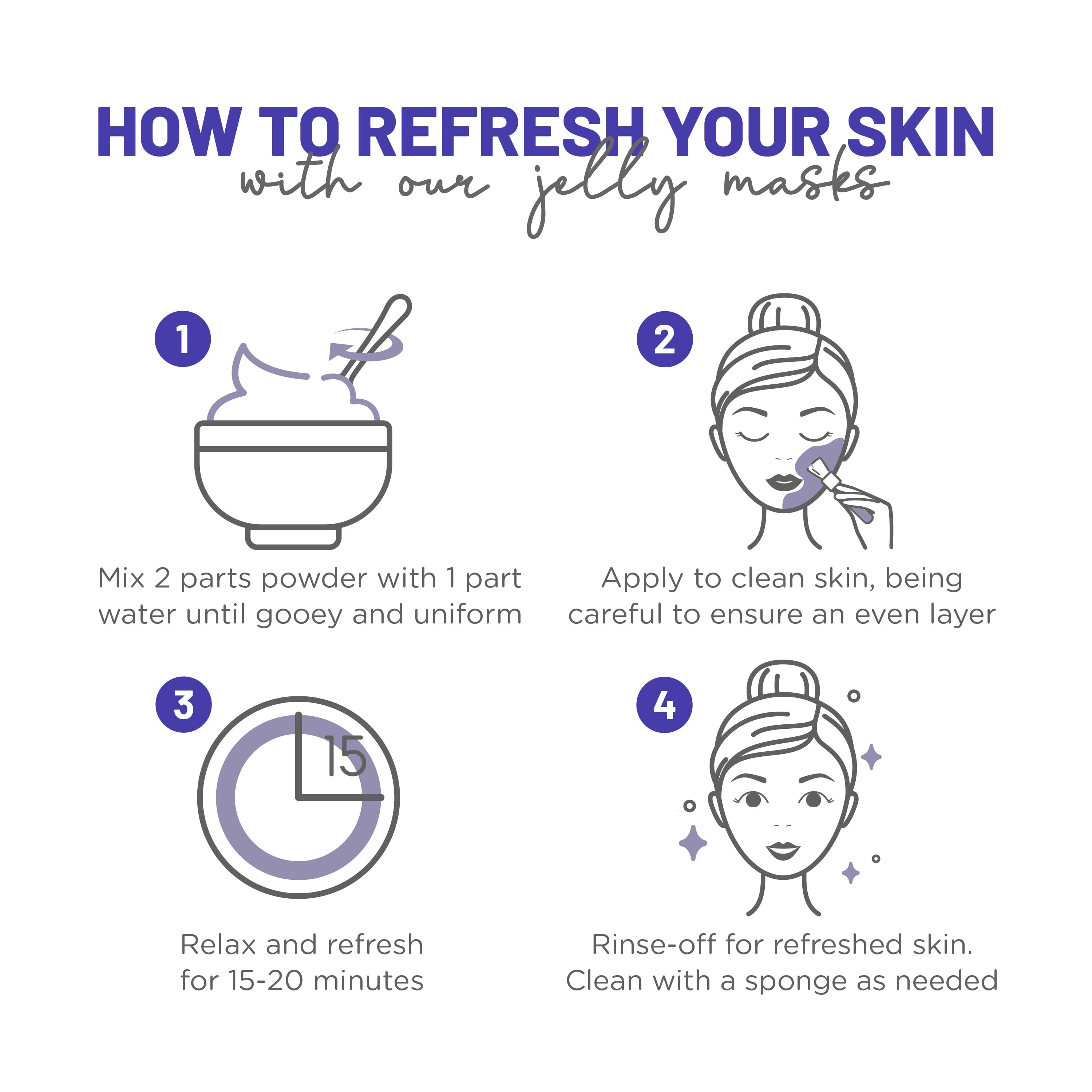 HOW TO REFRESH YOUR SKIN
with our jelly masks

1

Mix 2 parts powder with 1 part water until gooey and uniform

2

Apply to clean skin, being careful to ensure an even layer

3

15

Relax and refresh for 15-20 minutes

4

Rinse-off for refreshed skin. Clean with a sponge as needed