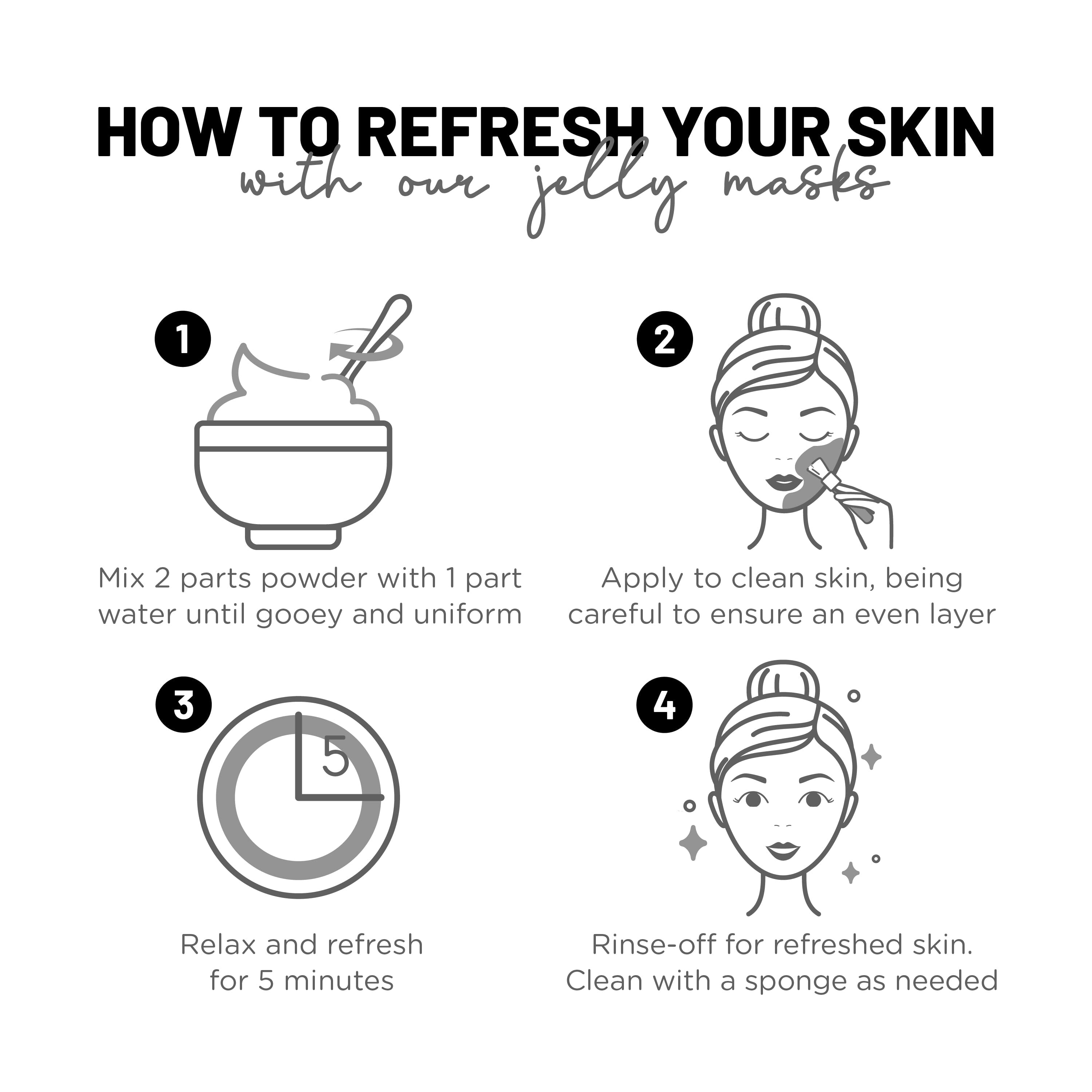 HOW TO REFRESH YOUR SKIN
with our jelly masks

1

Mix 2 parts powder with 1 part water until gooey and uniform

2

Apply to clean skin, being careful to ensure an even layer

3

5

Relax and refresh for 5 minutes

4

Rinse-off for refreshed skin. Clean with a sponge as needed