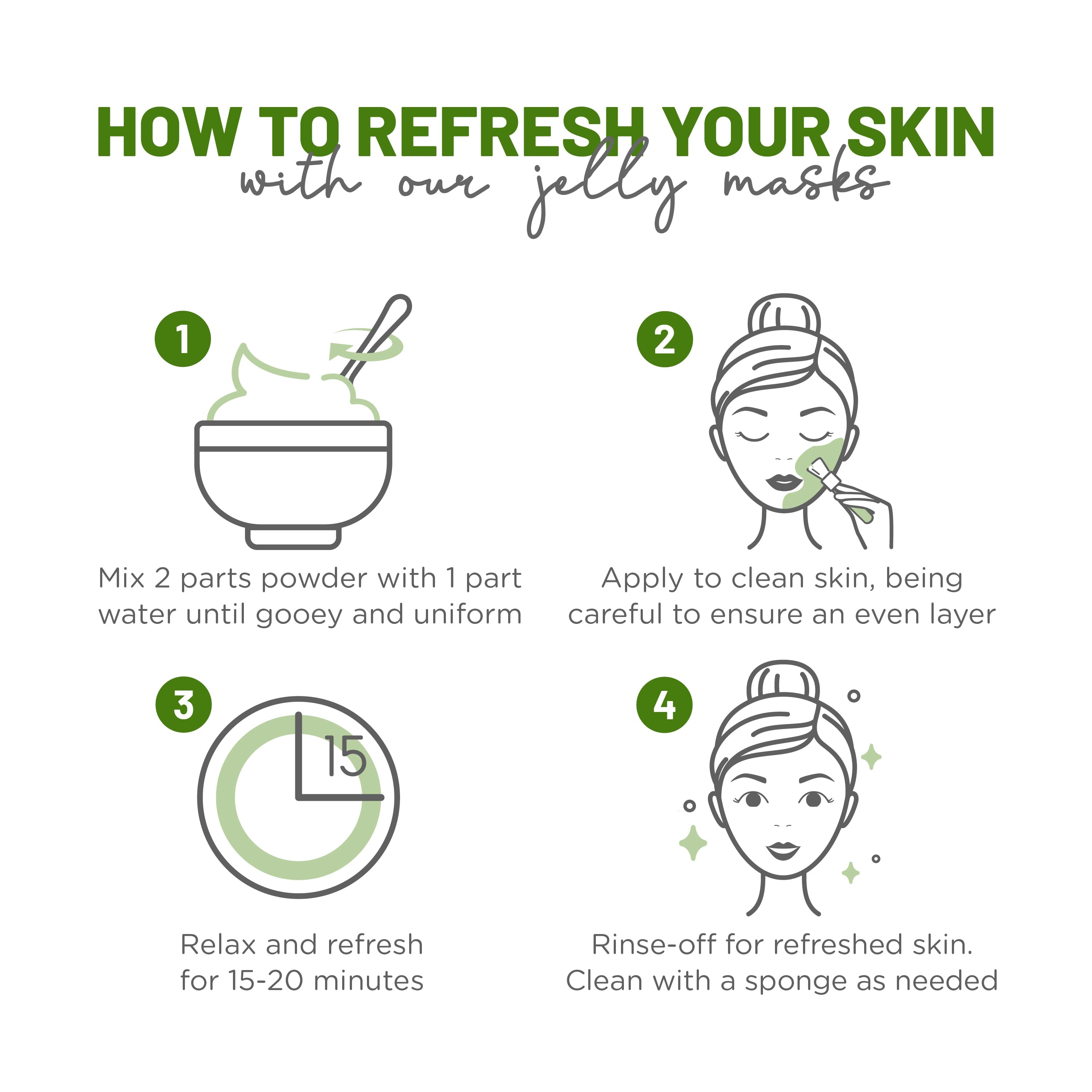 HOW TO REFRESH YOUR SKIN
with our jelly masks

1

Mix 2 parts powder with 1 part water until gooey and uniform

2

Apply to clean skin, being careful to ensure an even layer

3

15

Relax and refresh for 15-20 minutes

4

Rinse-off for refreshed skin. Clean with a sponge as needed