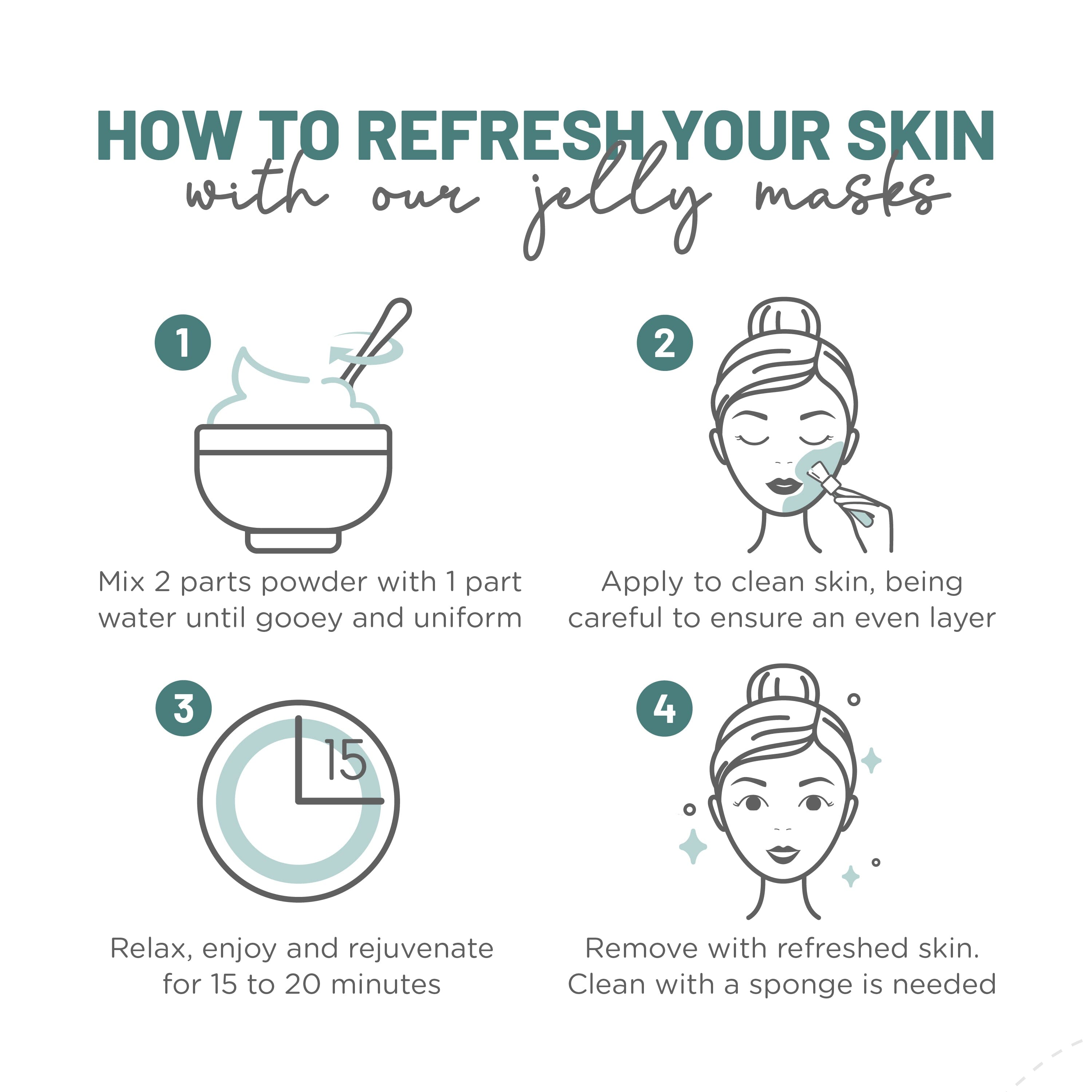 HOW TO REFRESH YOUR SKIN
with our jelly masks

1

Mix 2 parts powder with 1 part water until gooey and uniform

2

Apply to clean skin, being careful to ensure an even layer

3

15

Relax, enjoy and rejuvenate for 15 to 20 minutes

4

Remove with refreshed skin. Clean with a sponge is needed