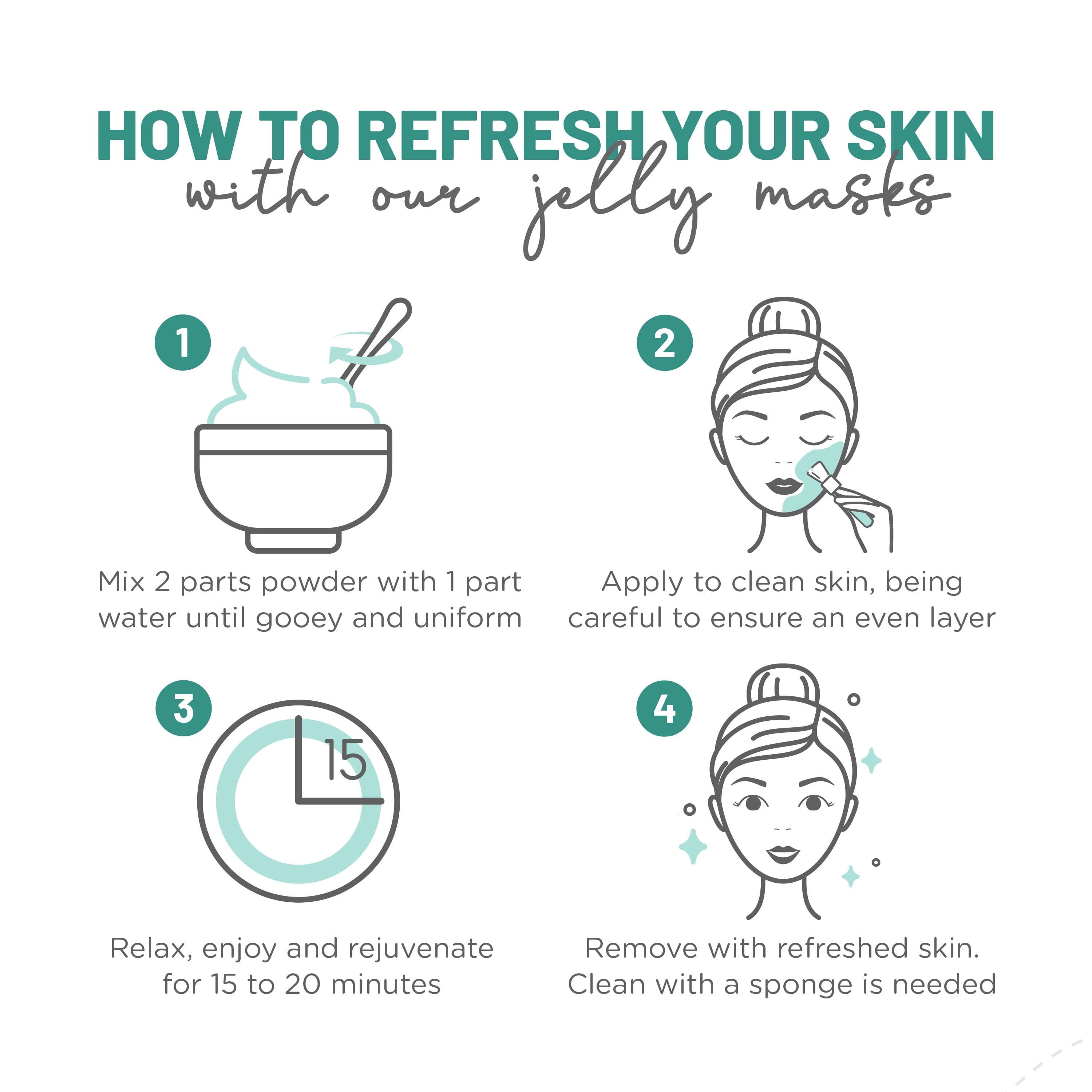 HOW TO REFRESH YOUR SKIN
with our jelly masks

1

Mix 2 parts powder with 1 part water until gooey and uniform

2

Apply to clean skin, being careful to ensure an even layer

3

15

Relax, enjoy and rejuvenate for 15 to 20 minutes

4

Remove with refreshed skin. Clean with a sponge is needed