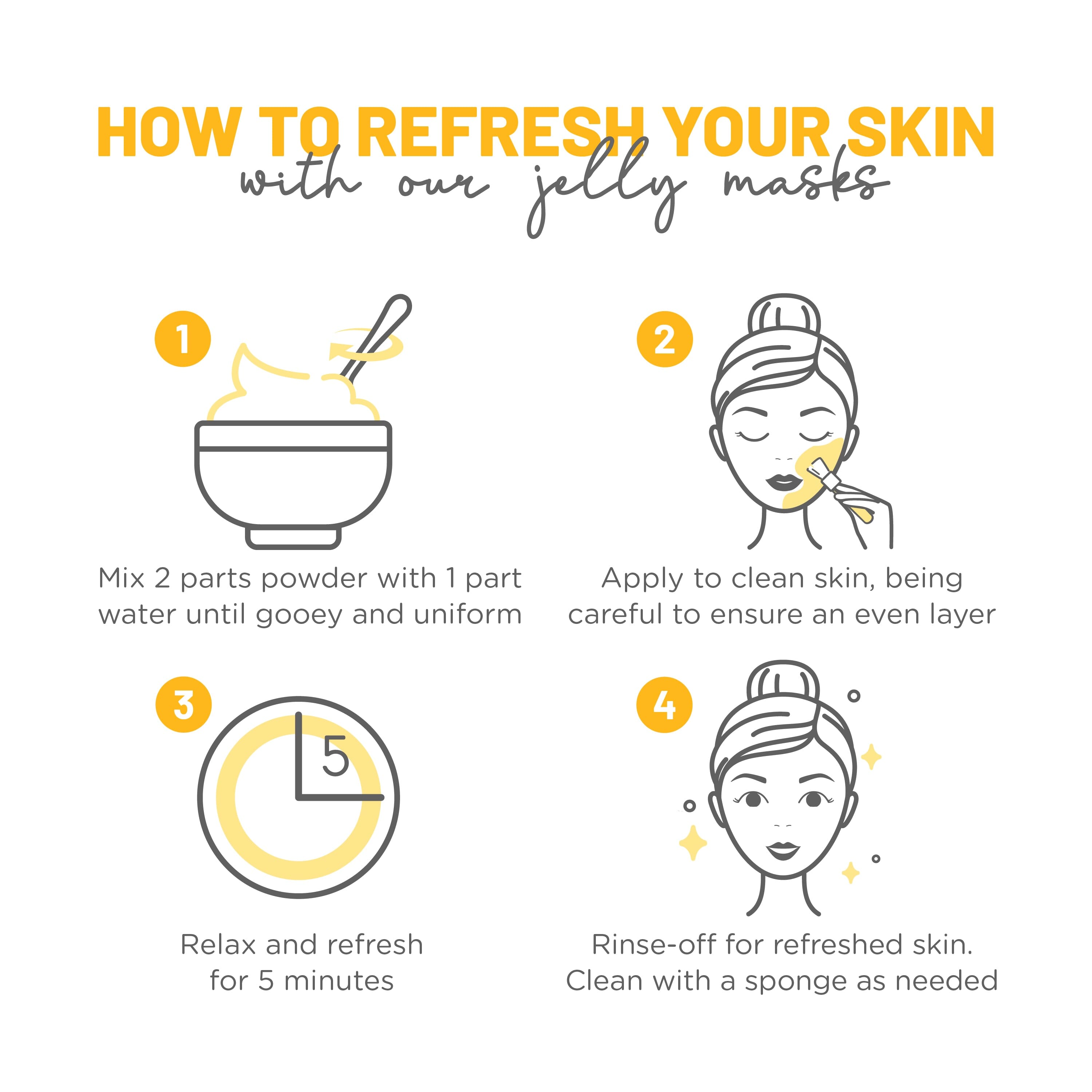 HOW TO REFRESH YOUR SKIN
with our jelly masks

1

Mix 2 parts powder with 1 part water until gooey and uniform

2

Apply to clean skin, being careful to ensure an even layer

3

5

Relax and refresh for 5 minutes

4

Rinse-off for refreshed skin. Clean with a sponge as needed