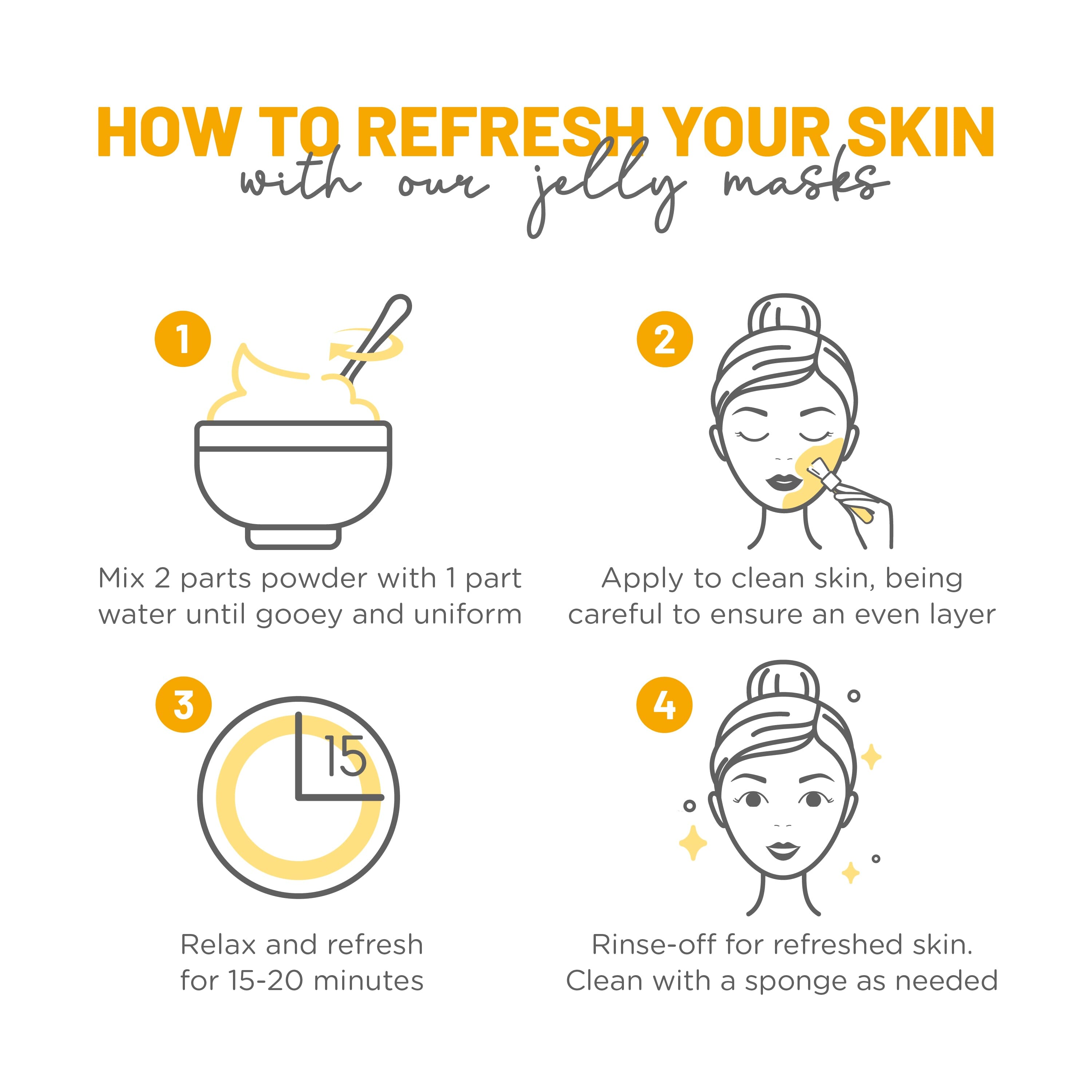 HOW TO REFRESH YOUR SKIN
with our jelly masks

1

Mix 2 parts powder with 1 part water until gooey and uniform

2

Apply to clean skin, being careful to ensure an even layer

3

15

Relax and refresh for 15-20 minutes

4

Rinse-off for refreshed skin. Clean with a sponge as needed